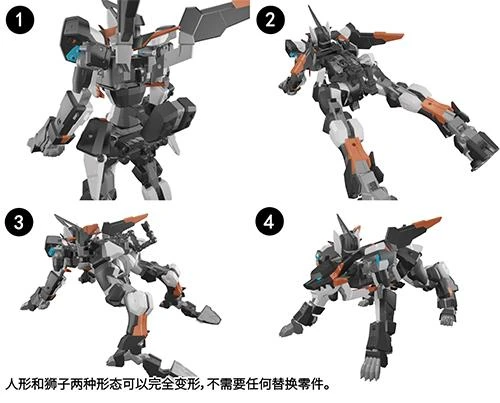 1

2

3

4

人形和狮子两种形态可以完全变形,不需要任何替换零件。